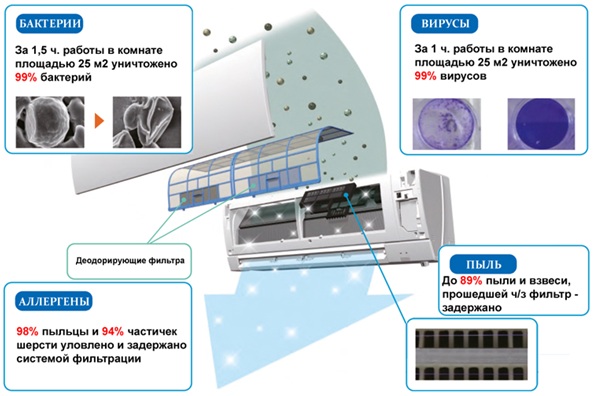 БАКТЕРИИ

За 1,5 ч. работы в комнате площадью 25 м2 уничтожено 99% бактерий

ВИРУСЫ

За 1 ч. работы в комнате площадью 25 м2 уничтожено 99% вирусов

Деодорирующие фильтра

ПЫЛЬ

До 89% пыли и взвеси, прошедшей ч/з фильтр - задержано

АЛЛЕРГЕНЫ

98% пыльцы и 94% частичек шерсти уловлено и задержано системой фильтрации